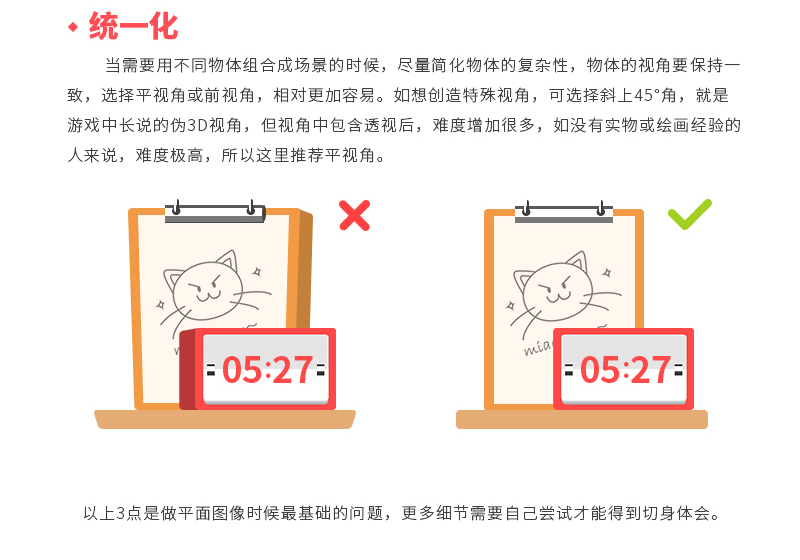 统一化

当需要用不同物体组合成场景的时候，尽量简化物体的复杂性，物体的视角要保持一致，选择平视角或前视角，相对更加容易。如想创造特殊视角，可选择斜上45°角，就是游戏中长说的伪3D视角，但视角中包含透视后，难度增加很多，如没有实物或绘画经验的人来说，难度极高，所以这里推荐平视角。

05:27

mia

05:27

以上3点是做平面图像时候最基础的问题，更多细节需要自己尝试才能得到切身体会。